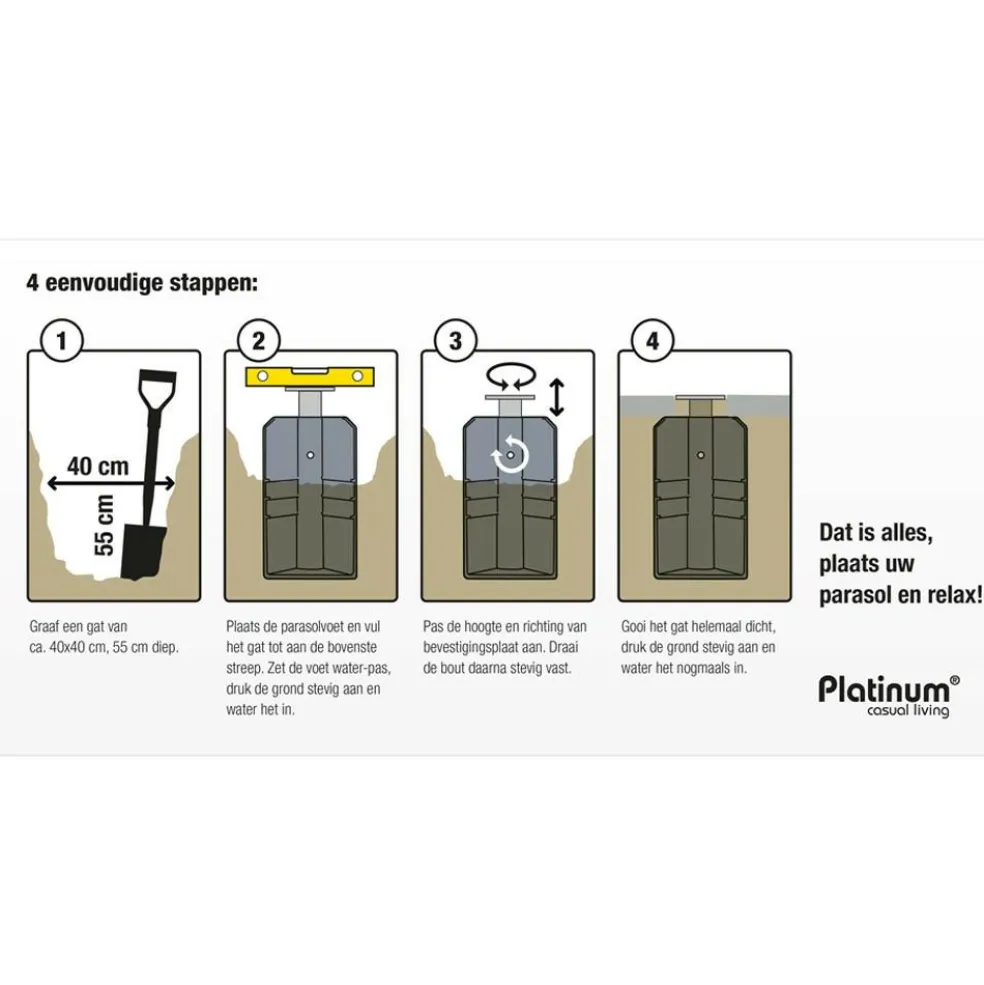 4 eenvoudige stappen:

1

40 cm

55 cm

Graaf een gat van ca. 40x40 cm, 55 cm diep.

2

Plaats de parasolvoet en vul het gat tot aan de bovenste streep. Zet de voet water-pas, druk de grond stevig aan en water het in.

3

Pas de hoogte en richting van bevestigingsplaat aan. Draai de bout daarna stevig vast.

4

Gooi het gat helemaal dicht, druk de grond stevig aan en water het nogmaals in.

Dat is alles, plaats uw parasol en relax!

Platinum®
casual living